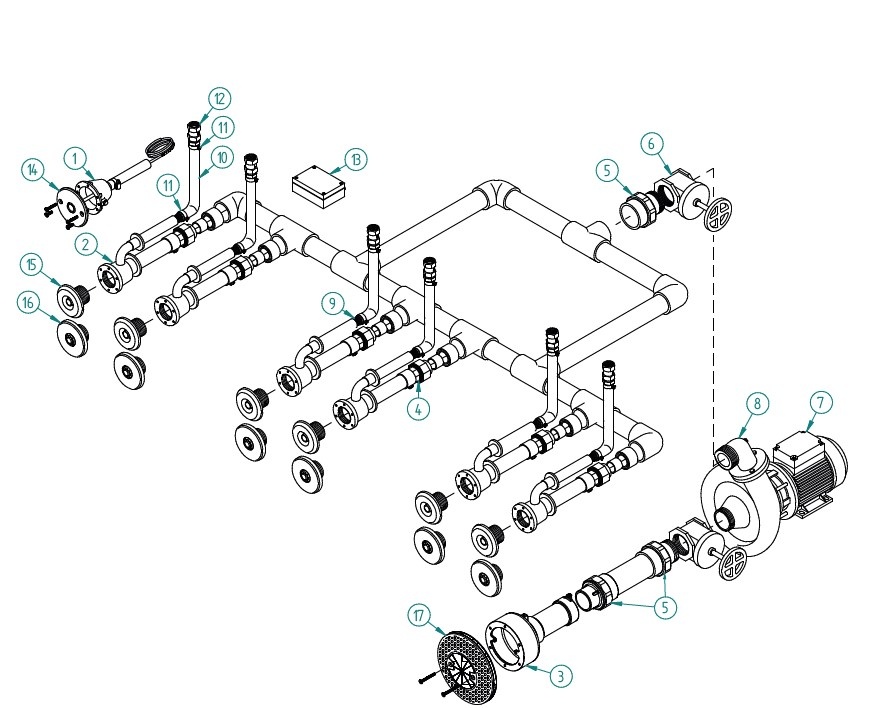 12
11
10
14
1
11
13
6
5
2
15
16
9
4
8
7
5
17
3